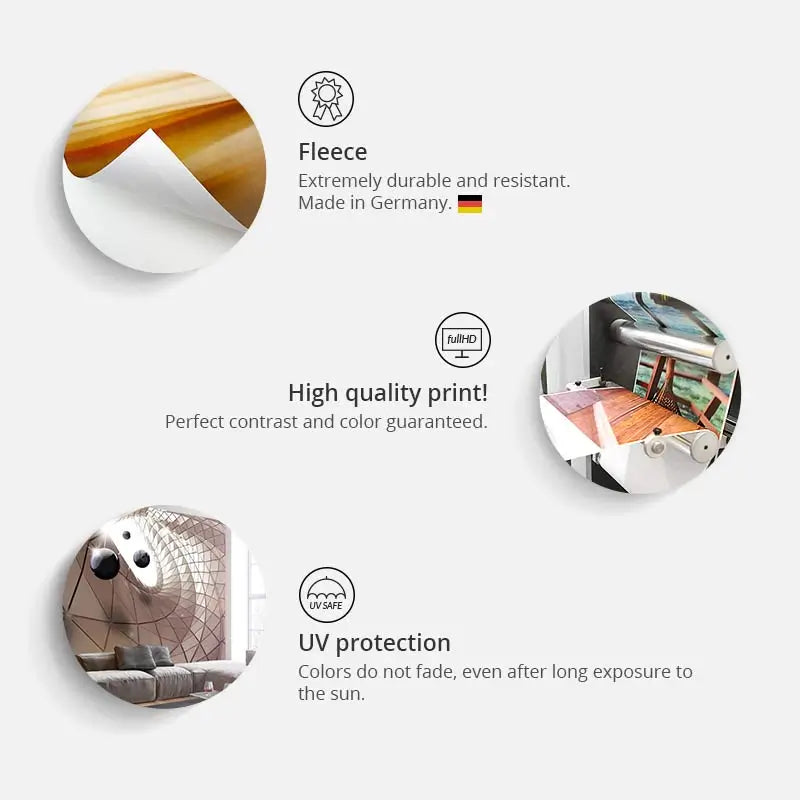 Fleece
Extremely durable and resistant.
Made in Germany.

fullHD

High quality print!
Perfect contrast and color guaranteed.

UV SAFE

UV protection
Colors do not fade, even after long exposure to the sun.